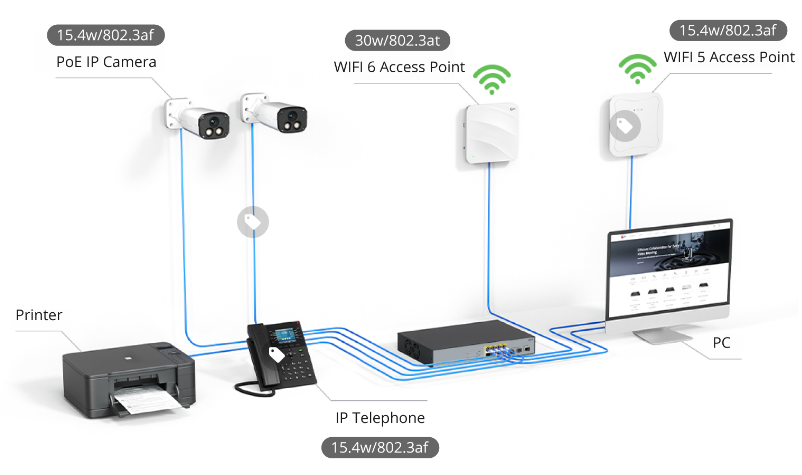 15.4w/802.3af
PoE IP Camera

30w/802.3at
WIFI 6 Access Point

15.4w/802.3af
WIFI 5 Access Point

Printer

PC

IP Telephone

15.4w/802.3af