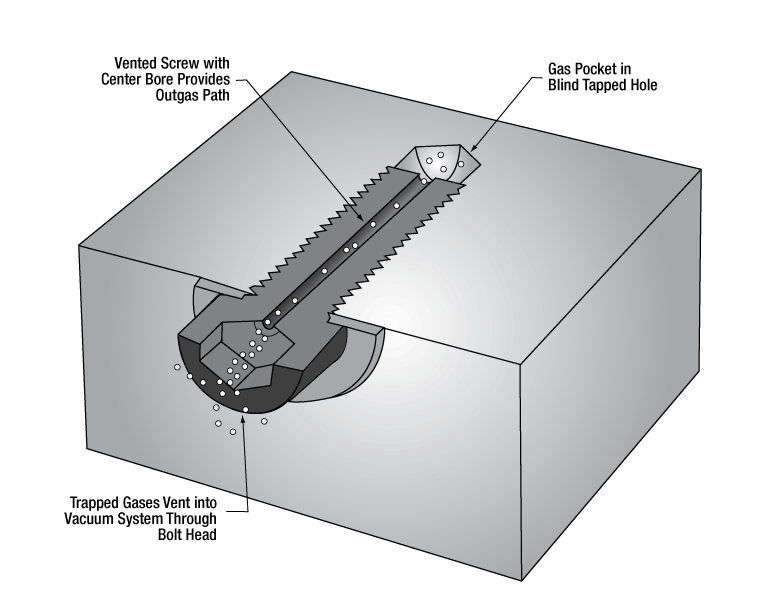 Vented Screw with Center Bore Provides Outgas Path

Gas Pocket in Blind Tapped Hole

Trapped Gases Vent into Vacuum System Through Bolt Head