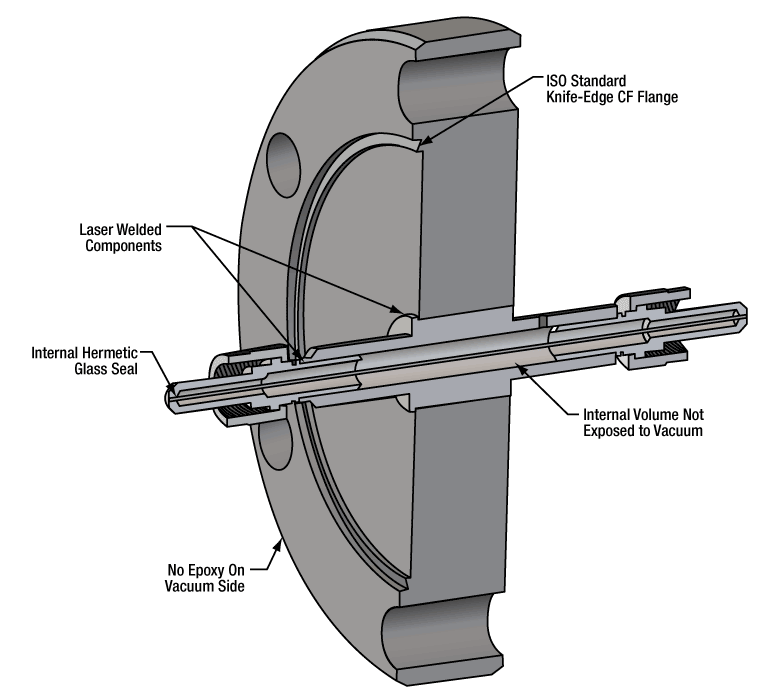 ISO Standard
Knife-Edge CF Flange

Laser Welded
Components

Internal Hermetic
Glass Seal

Internal Volume Not
Exposed to Vacuum

No Epoxy On
Vacuum Side